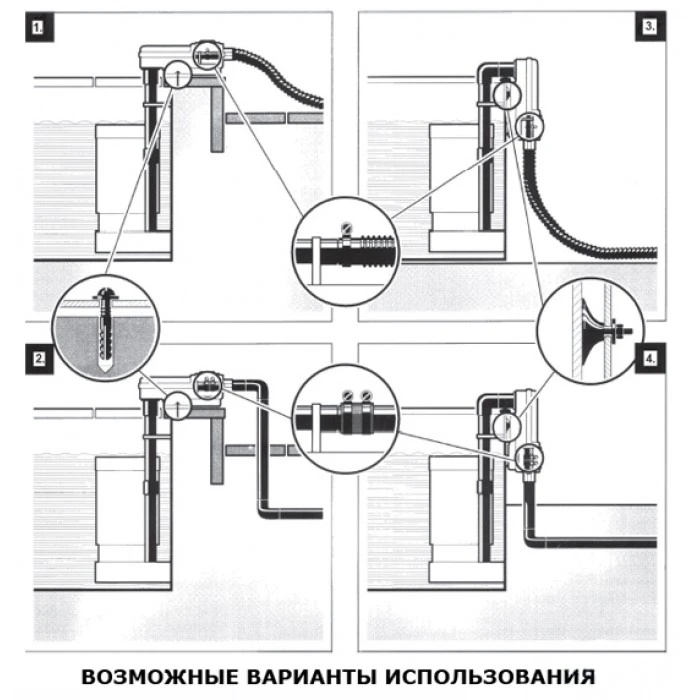 1.

3.

2.

4.

ВОЗМОЖНЫЕ ВАРИАНТЫ ИСПОЛЬЗОВАНИЯ